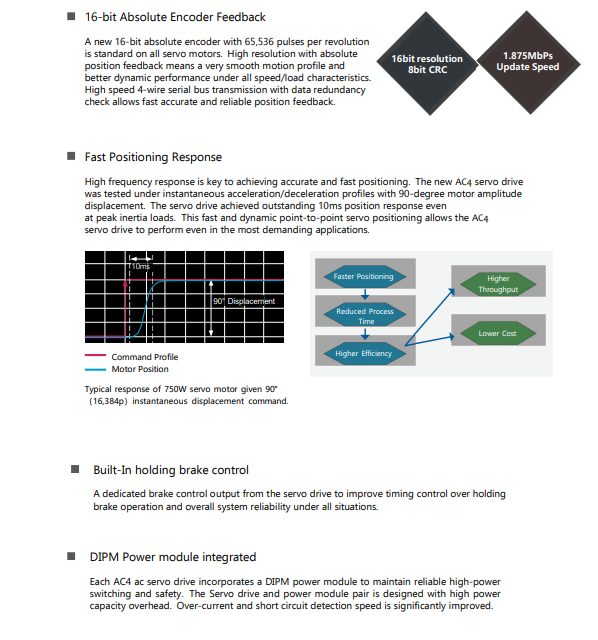 ■ 16-bit Absolute Encoder Feedback

A new 16-bit absolute encoder with 65,536 pulses per revolution is standard on all servo motors. High resolution with absolute position feedback means a very smooth motion profile and better dynamic performance under all speed/load characteristics. High speed 4-wire serial bus transmission with data redundancy check allows fast accurate and reliable position feedback.

16bit resolution 8bit CRC

1.875MbPs Update Speed

■ Fast Positioning Response

High frequency response is key to achieving accurate and fast positioning. The new AC4 servo drive was tested under instantaneous acceleration/deceleration profiles with 90-degree motor amplitude displacement. The servo drive achieved outstanding 10ms position response even at peak inertia loads. This fast and dynamic point-to-point servo positioning allows the AC4 servo drive to perform even in the most demanding applications.

10ms

90° Displacement

Command Profile
Motor Position

Typical response of 750W servo motor given 90° (16,384p) instantaneous displacement command.

Faster Positioning
Reduced Process Time
Higher Efficiency
Higher Throughput
Lower Cost

■ Built-In holding brake control

A dedicated brake control output from the servo drive to improve timing control over holding brake operation and overall system reliability under all situations.

■ DIPM Power module integrated

Each AC4 ac servo drive incorporates a DIPM power module to maintain reliable high-power switching and safety. The Servo drive and power module pair is designed with high power capacity overhead. Over-current and short circuit detection speed is significantly improved.