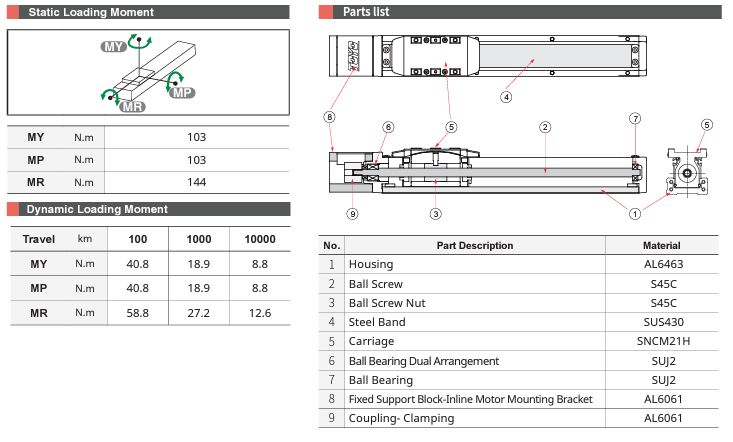 Static Loading Moment

MY
MP
MR

| MY | N.m | 103 |
|---|---|---|
| MP | N.m | 103 |
| MR | N.m | 144 |

Dynamic Loading Moment

| Travel | km | 100 | 1000 | 10000 |
|---|---|---|---|---|
| MY | N.m | 40.8 | 18.9 | 8.8 |
| MP | N.m | 40.8 | 18.9 | 8.8 |
| MR | N.m | 58.8 | 27.2 | 12.6 |

Parts list

TOYO

4
8
6
5
2
7
5
9
3
1

| No. | Part Description | Material |
|---|---|---|
| 1 | Housing | AL6463 |
| 2 | Ball Screw | S45C |
| 3 | Ball Screw Nut | S45C |
| 4 | Steel Band | SUS430 |
| 5 | Carriage | SNCM21H |
| 6 | Ball Bearing Dual Arrangement | SUJ2 |
| 7 | Ball Bearing | SUJ2 |
| 8 | Fixed Support Block-Inline Motor Mounting Bracket | AL6061 |
| 9 | Coupling- Clamping | AL6061 |