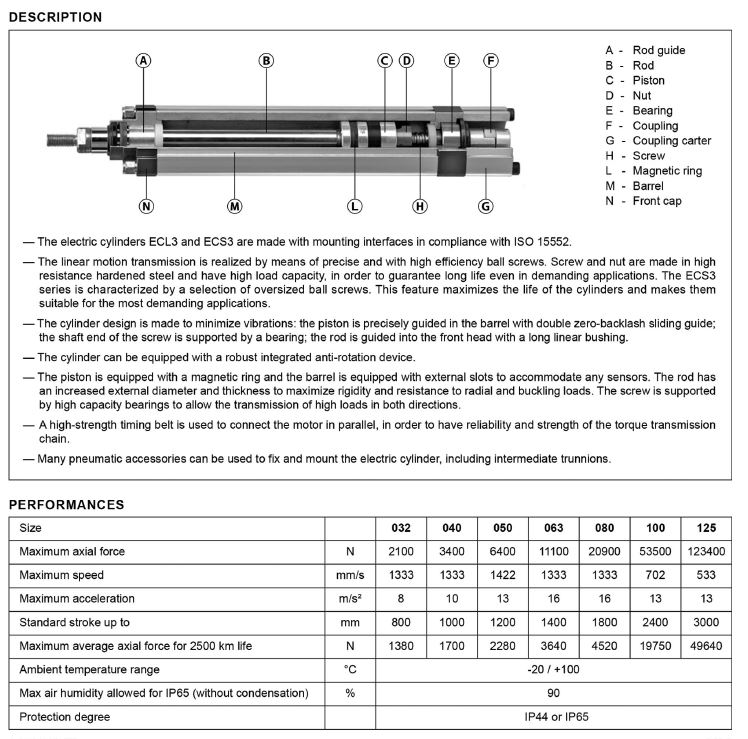 DESCRIPTION

A B C D E F

N M L H G

A - Rod guide
B - Rod
C - Piston
D - Nut
E - Bearing
F - Coupling
G - Coupling carter
H - Screw
L - Magnetic ring
M - Barrel
N - Front cap

— The electric cylinders ECL3 and ECS3 are made with mounting interfaces in compliance with ISO 15552.

— The linear motion transmission is realized by means of precise and with high efficiency ball screws. Screw and nut are made in high resistance hardened steel and have high load capacity, in order to guarantee long life even in demanding applications. The ECS3 series is characterized by a selection of oversized ball screws. This feature maximizes the life of the cylinders and makes them suitable for the most demanding applications.

— The cylinder design is made to minimize vibrations: the piston is precisely guided in the barrel with double zero-backlash sliding guide; the shaft end of the screw is supported by a bearing; the rod is guided into the front head with a long linear bushing.

— The cylinder can be equipped with a robust integrated anti-rotation device.

— The piston is equipped with a magnetic ring and the barrel is equipped with external slots to accommodate any sensors. The rod has an increased external diameter and thickness to maximize rigidity and resistance to radial and buckling loads. The screw is supported by high capacity bearings to allow the transmission of high loads in both directions.

— A high-strength timing belt is used to connect the motor in parallel, in order to have reliability and strength of the torque transmission chain.

— Many pneumatic accessories can be used to fix and mount the electric cylinder, including intermediate trunnions.

PERFORMANCES

| Size | | 032 | 040 | 050 | 063 | 080 | 100 | 125 |
|---|---|---|---|---|---|---|---|---|
| Maximum axial force | N | 2100 | 3400 | 6400 | 11100 | 20900 | 53500 | 123400 |
| Maximum speed | mm/s | 1333 | 1333 | 1422 | 1333 | 1333 | 702 | 533 |
| Maximum acceleration | m/s² | 8 | 10 | 13 | 16 | 16 | 13 | 13 |
| Standard stroke up to | mm | 800 | 1000 | 1200 | 1400 | 1800 | 2400 | 3000 |
| Maximum average axial force for 2500 km life | N | 1380 | 1700 | 2280 | 3640 | 4520 | 19750 | 49640 |
| Ambient temperature range | °C | -20 / +100 | | | | | | |
| Max air humidity allowed for IP65 (without condensation) | % | 90 | | | | | | |
| Protection degree | | IP44 or IP65 | | | | | | |